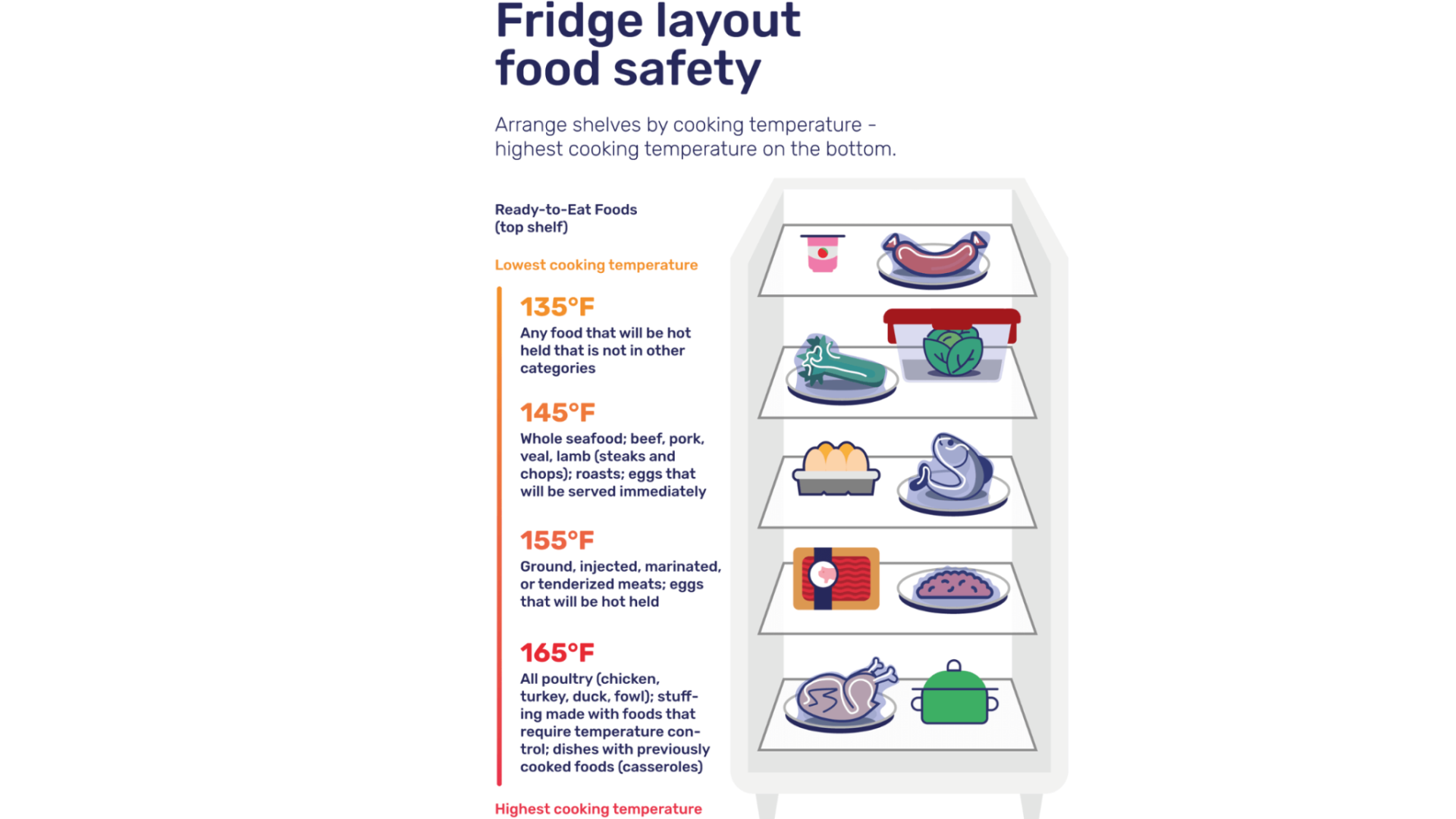 Fridge layout food safety

Arrange shelves by cooking temperature - highest cooking temperature on the bottom.

Ready-to-Eat Foods (top shelf)

Lowest cooking temperature

135°F
Any food that will be hot held that is not in other categories

145°F
Whole seafood; beef, pork, veal, lamb (steaks and chops); roasts; eggs that will be served immediately

155°F
Ground, injected, marinated, or tenderized meats; eggs that will be hot held

165°F
All poultry (chicken, turkey, duck, fowl); stuffing made with foods that require temperature control; dishes with previously cooked foods (casseroles)

Highest cooking temperature